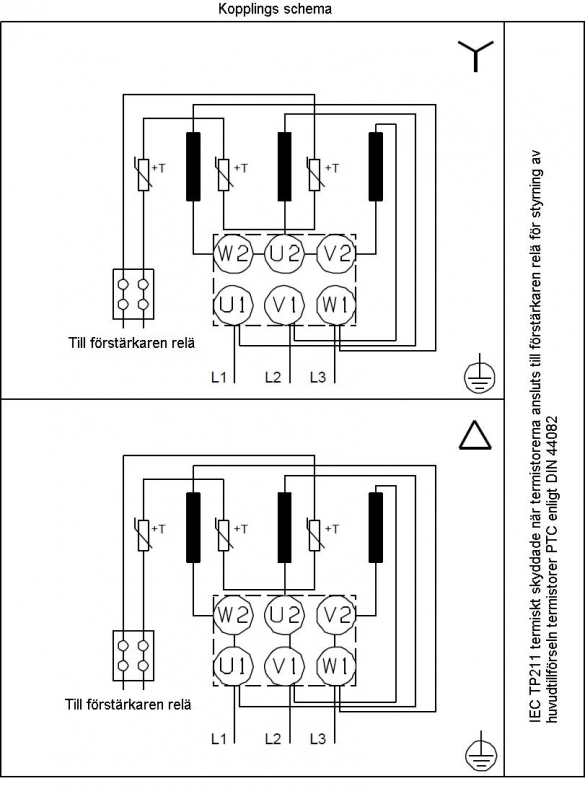 Kopplings schema

+T +T +T

W2 U2 V2
U1 V1 W1

Till förstärkaren relä

L1 L2 L3

+T +T +T

W2 U2 V2
U1 V1 W1

Till förstärkaren relä

L1 L2 L3

IEC TP211 termiskt skyddade när termistorerna ansluts till förstärkaren relä för styrning av huvudtillförseln termistorer PTC enligt DIN 44082